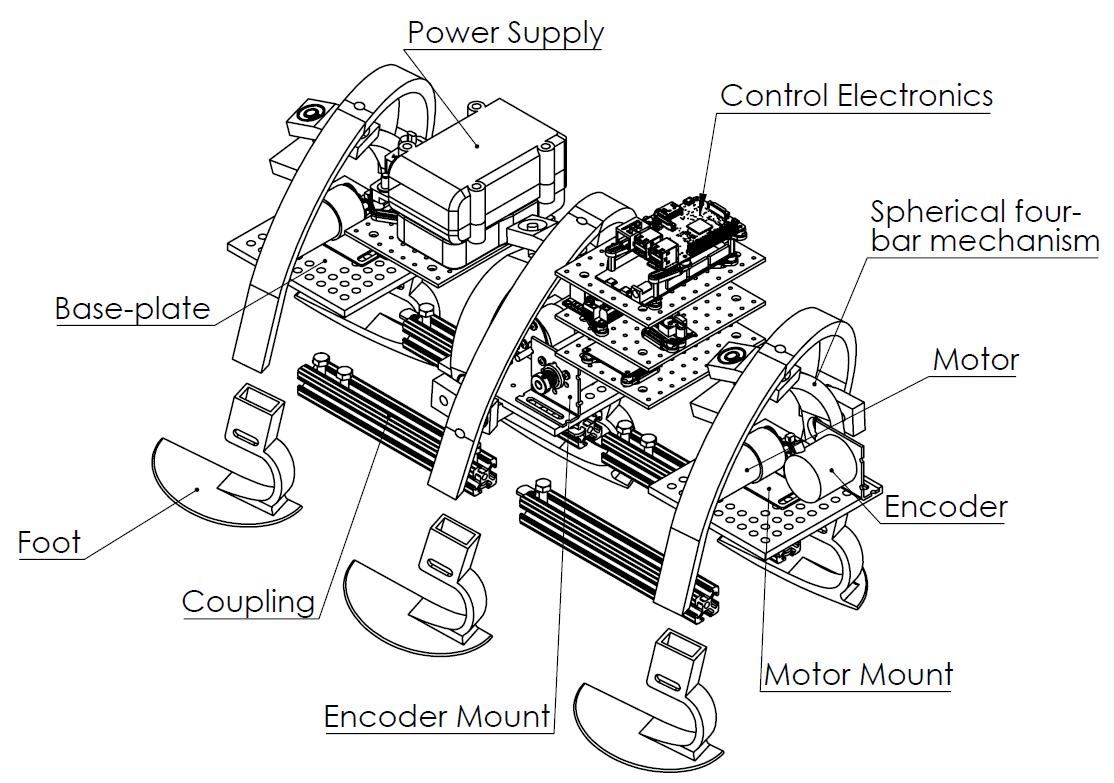 Power Supply
Control Electronics
Spherical four-bar mechanism
Base-plate
Motor
Encoder
Foot
Coupling
Motor Mount
Encoder Mount